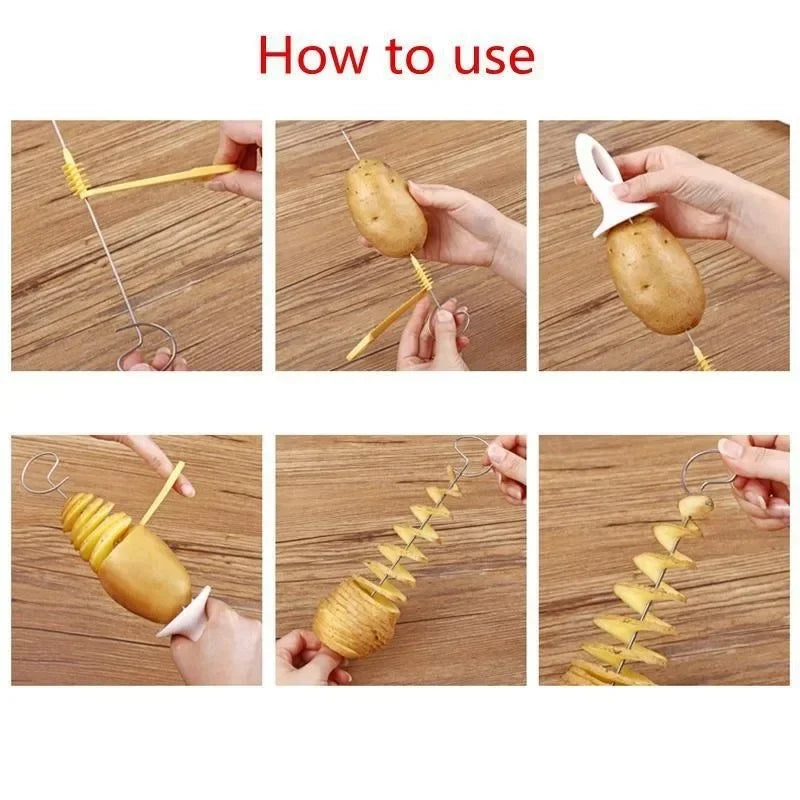 How to use