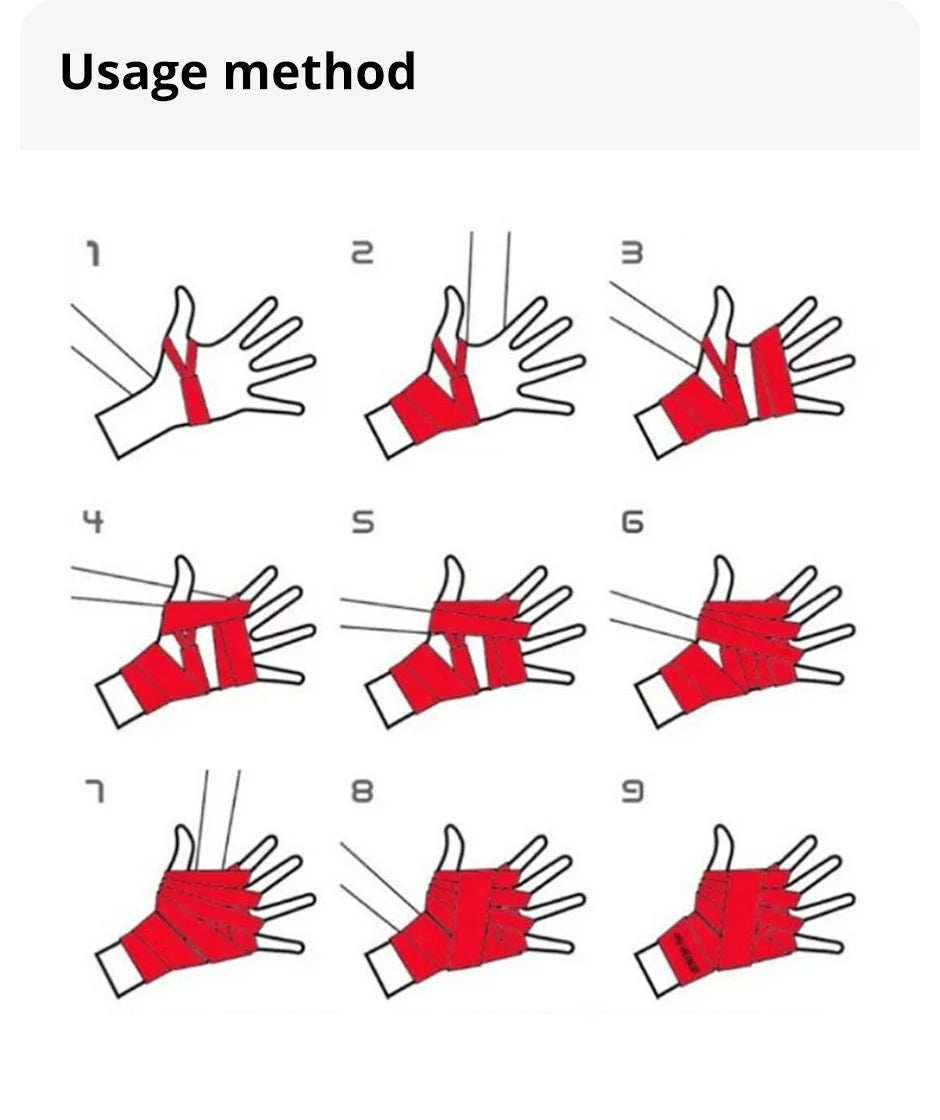 Usage method

1

2

3

4

5

6

7

8

9