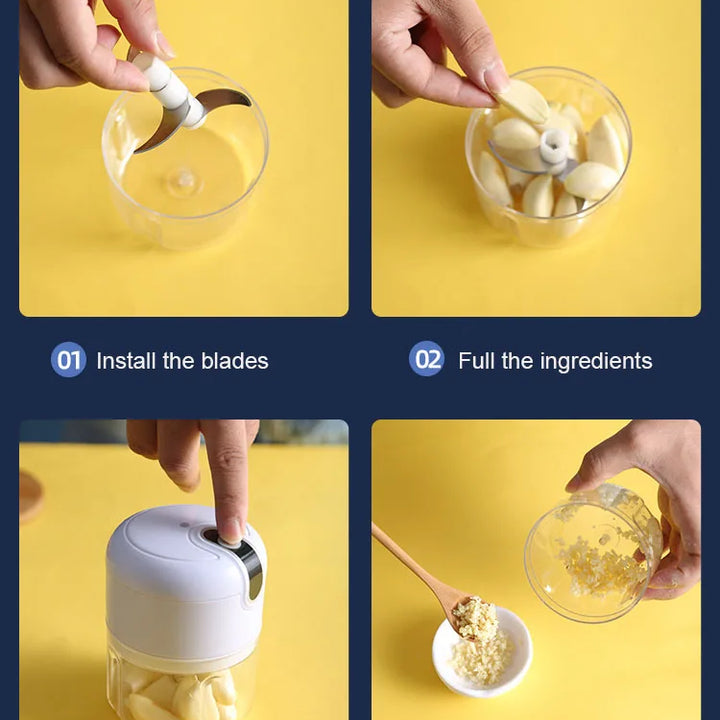 01 Install the blades

02 Full the ingredients